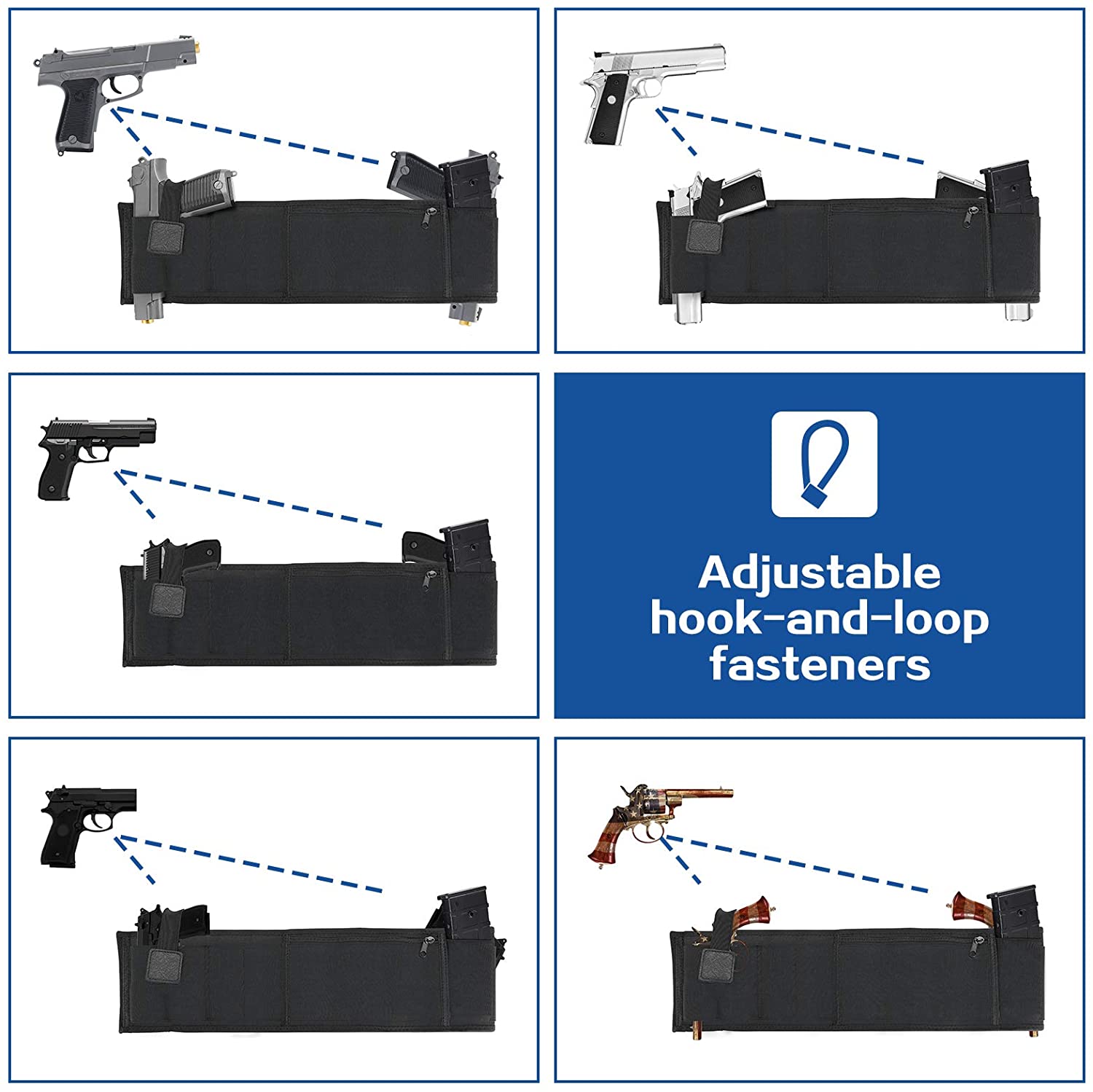 Adjustable hook-and-loop fasteners